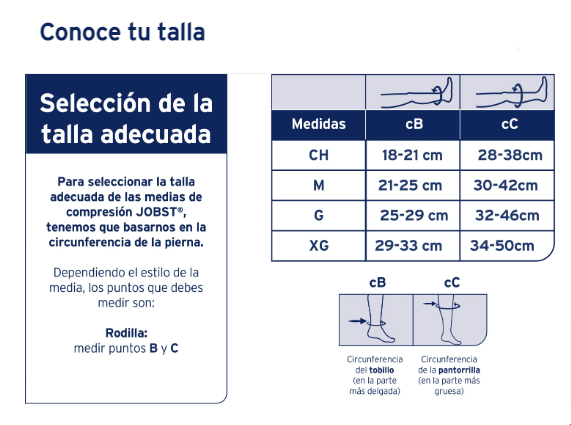 Conoce tu talla

Selección de la talla adecuada

Para seleccionar la talla adecuada de las medias de compresión JOBST®, tenemos que basarnos en la circunferencia de la pierna.

Dependiendo el estilo de la media, los puntos que debes medir son:

Rodilla:
medir puntos B y C

| Medidas | cB | cC |
|---|---|---|
| CH | 18-21 cm | 28-38cm |
| M | 21-25 cm | 30-42cm |
| G | 25-29 cm | 32-46cm |
| XG | 29-33 cm | 34-50cm |

cB

Circunferencia del tobillo (en la parte más delgada)

cC

Circunferencia de la pantorrilla (en la parte más gruesa)